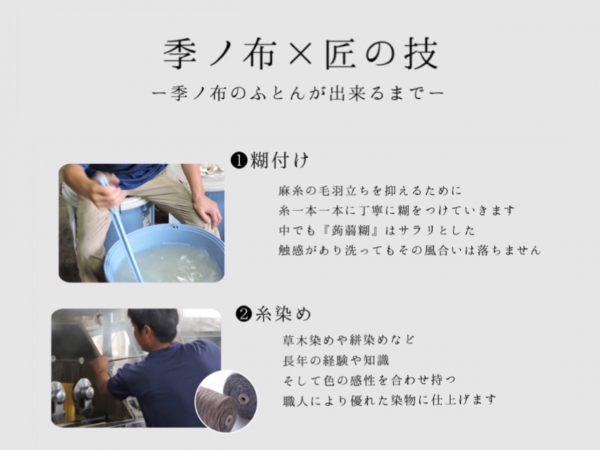 季ノ布×匠の技

ー季ノ布のふとんが出来るまでー

❶糊付け

麻糸の毛羽立ちを抑えるために
糸一本一本に丁寧に糊をつけていきます
中でも『蒟蒻糊』はサラリとした
触感があり洗ってもその風合いは落ちません

❷糸染め

草木染めや絣染めなど
長年の経験や知識
そして色の感性を合わせ持つ
職人により優れた染物に仕上げます